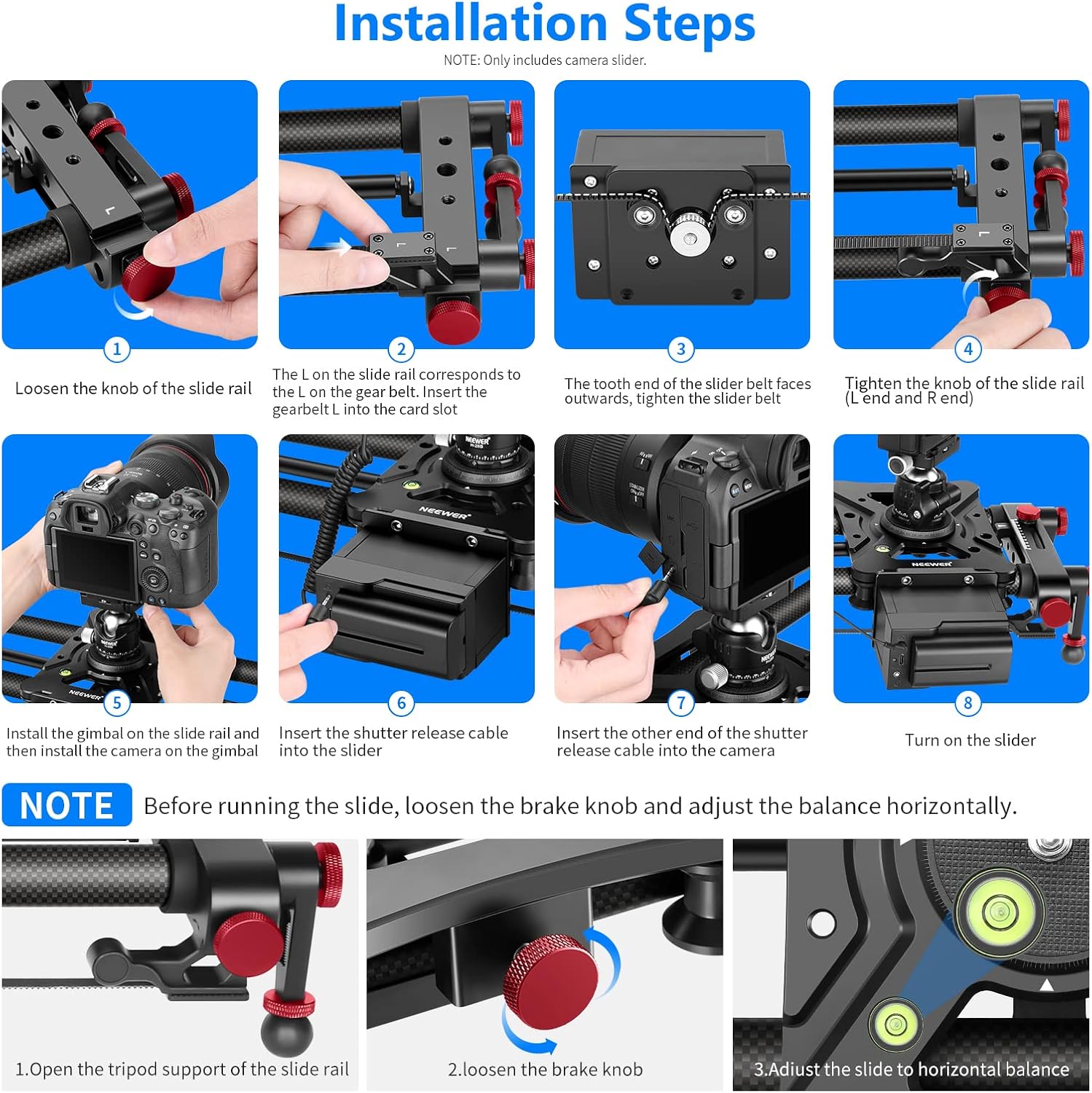 Installation Steps
NOTE: Only includes camera slider.

L

1
Loosen the knob of the slide rail

L L
2
The L on the slide rail corresponds to the L on the gear belt. Insert the gearbelt L into the card slot

3
The tooth end of the slider belt faces outwards, tighten the slider belt

L
4
Tighten the knob of the slide rail (L end and R end)

NEEWER
5
Install the gimbal on the slide rail and then install the camera on the gimbal

NEEWER
NEEWER
6
Insert the shutter release cable into the slider

7
Insert the other end of the shutter release cable into the camera

NEEWER
8
Turn on the slider

NOTE Before running the slide, loosen the brake knob and adjust the balance horizontally.

1.Open the tripod support of the slide rail
2.loosen the brake knob
3.Adjust the slide to horizontal balance