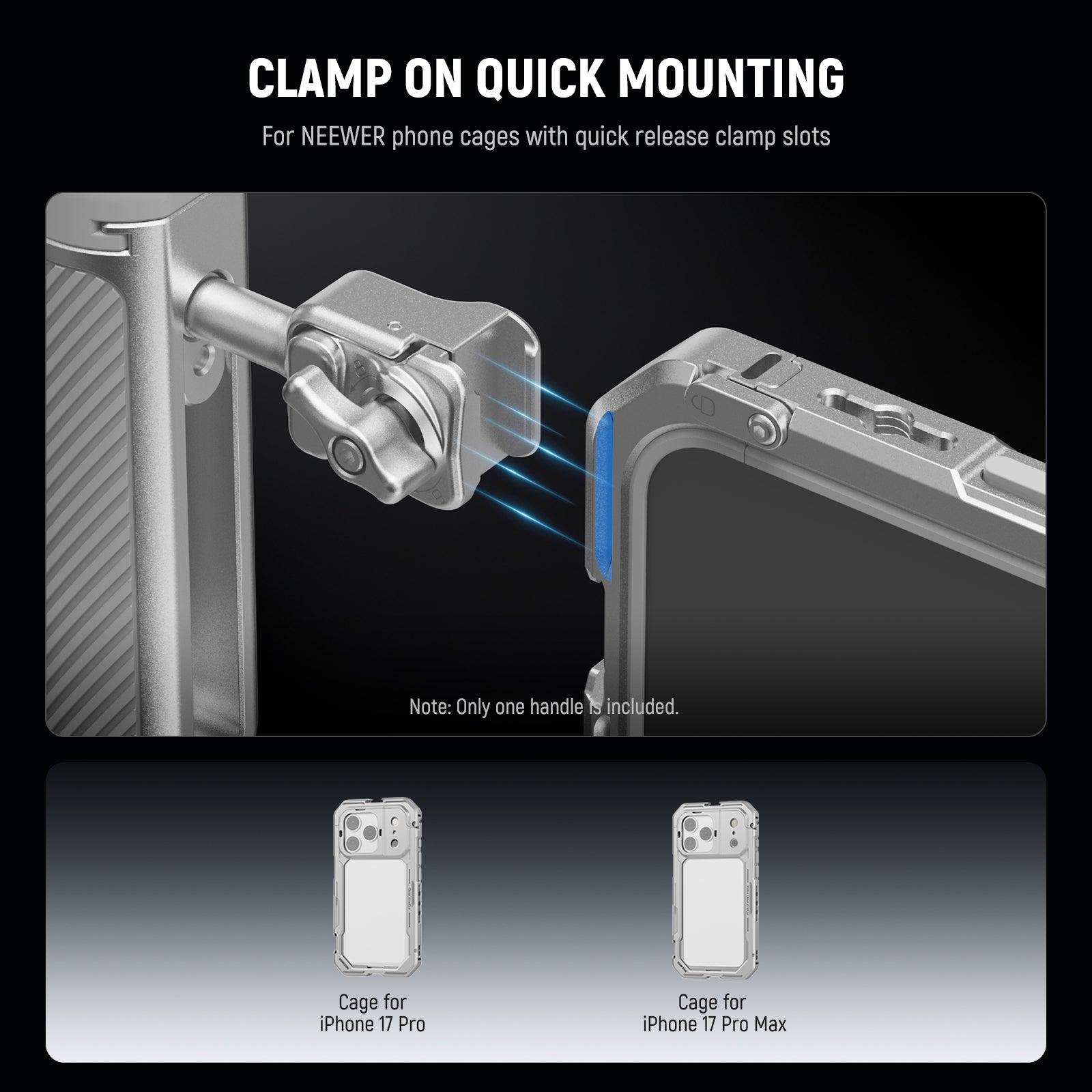 CLAMP ON QUICK MOUNTING

For NEEWER phone cages with quick release clamp slots

Note: Only one handle is included.

Cage for iPhone 17 Pro

Cage for iPhone 17 Pro Max