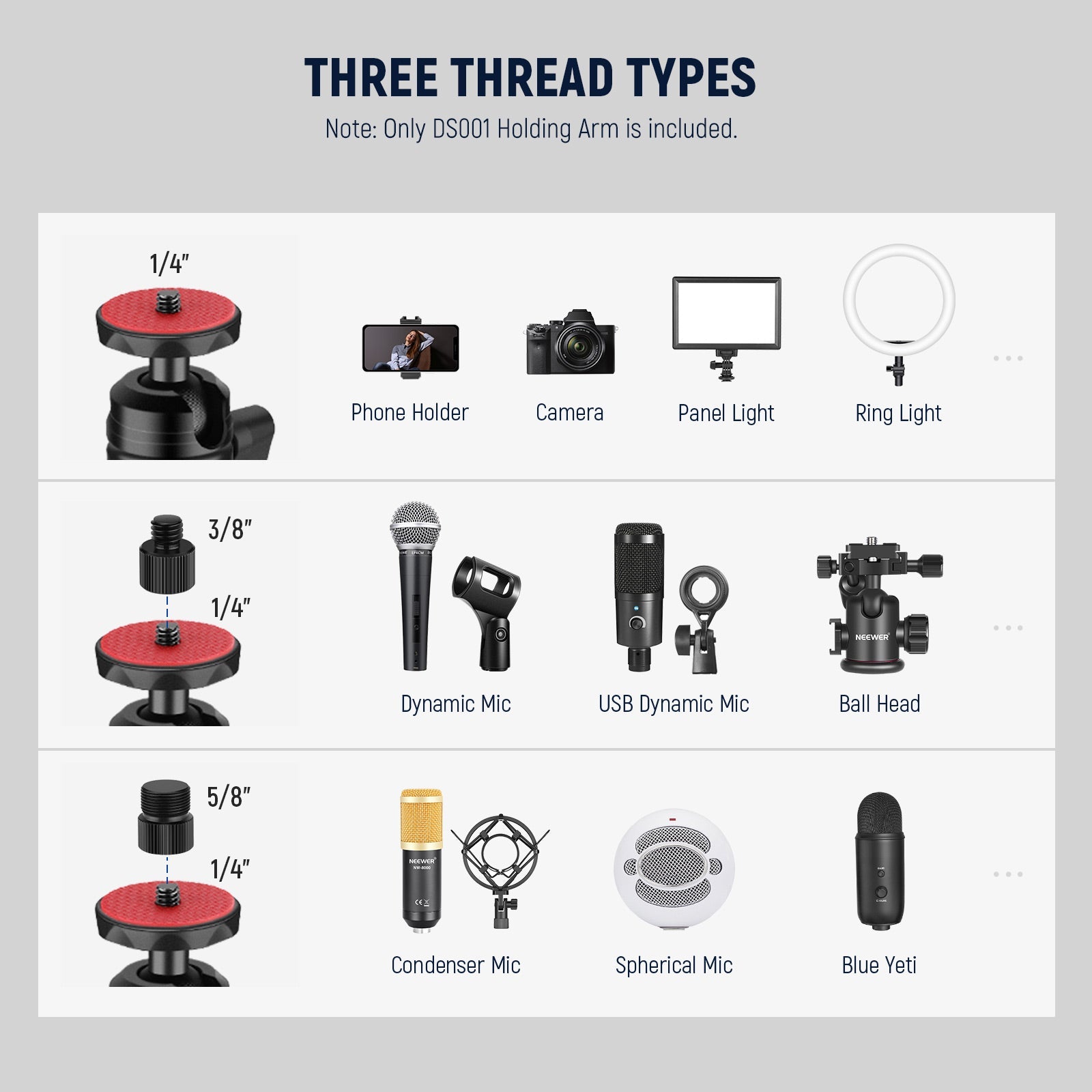 THREE THREAD TYPES

Note: Only DS001 Holding Arm is included.

1/4"

Phone Holder

Camera

Panel Light

Ring Light

...

3/8"

1/4"

Dynamic Mic

USB Dynamic Mic

NEEWER

Ball Head

...

5/8"

1/4"

NEEWER NW-8000

Condenser Mic

Spherical Mic

Blue Yeti

...