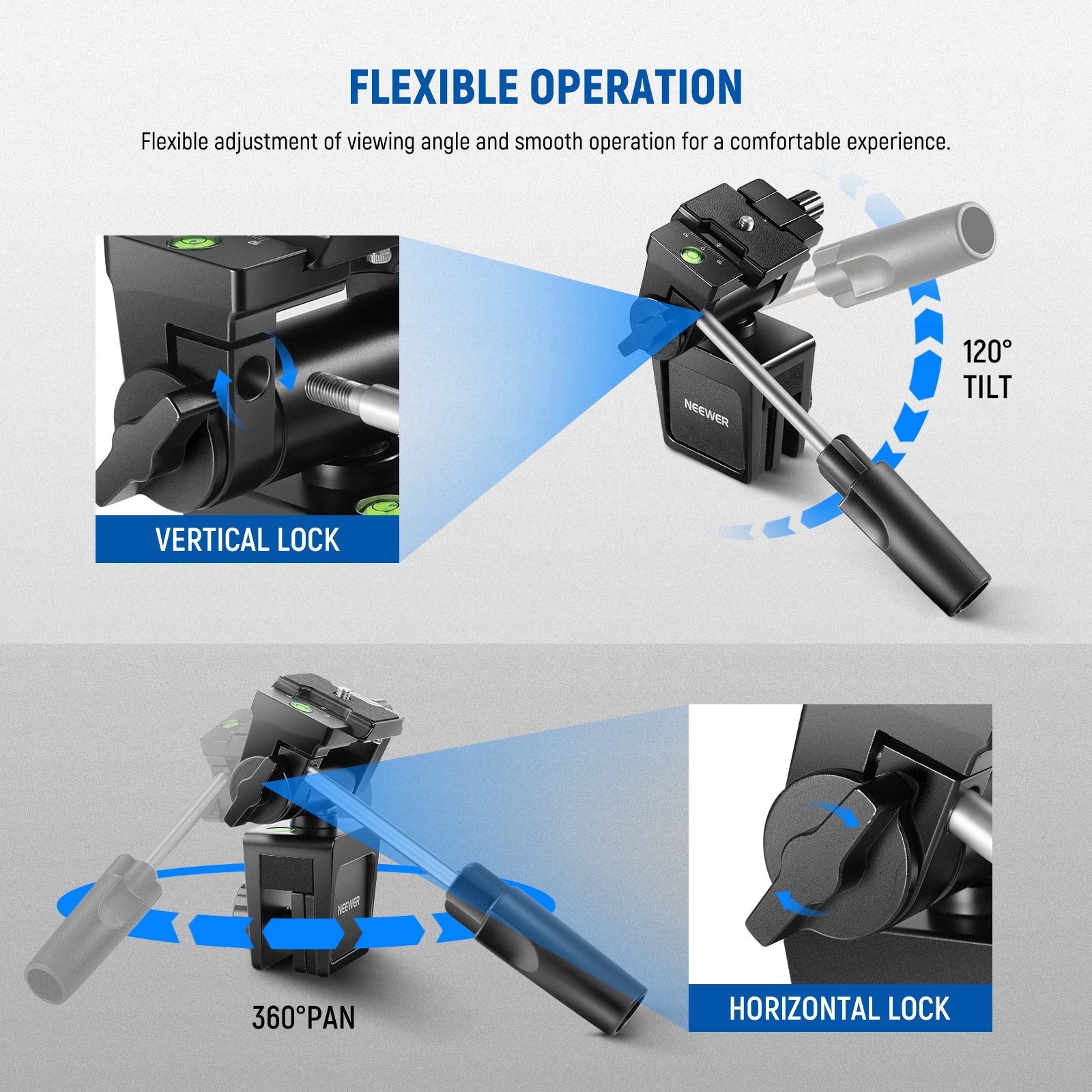 FLEXIBLE OPERATION

Flexible adjustment of viewing angle and smooth operation for a comfortable experience.

VERTICAL LOCK

NEEWER

120° TILT

NEEWER

360°PAN

HORIZONTAL LOCK