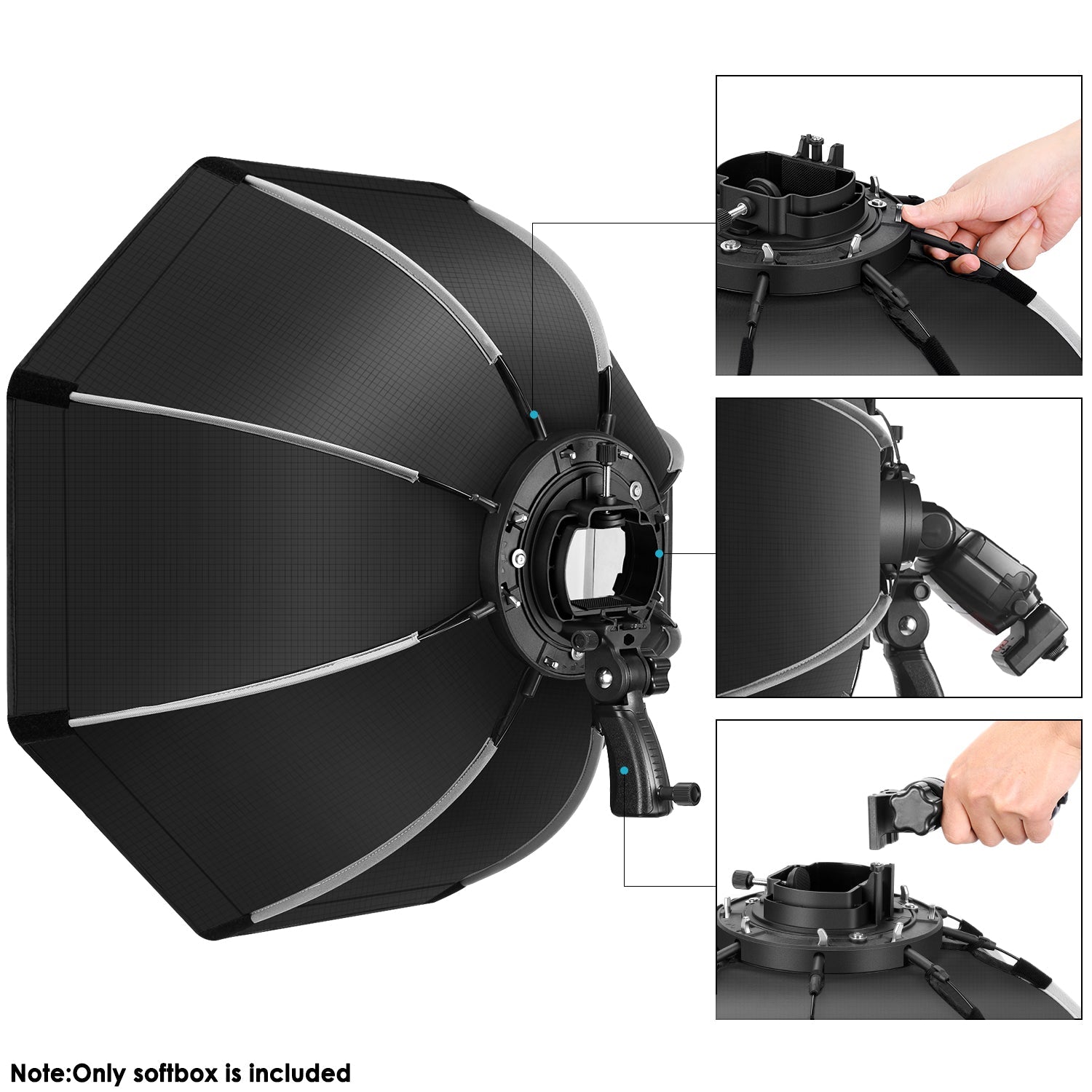 Note:Only softbox is included