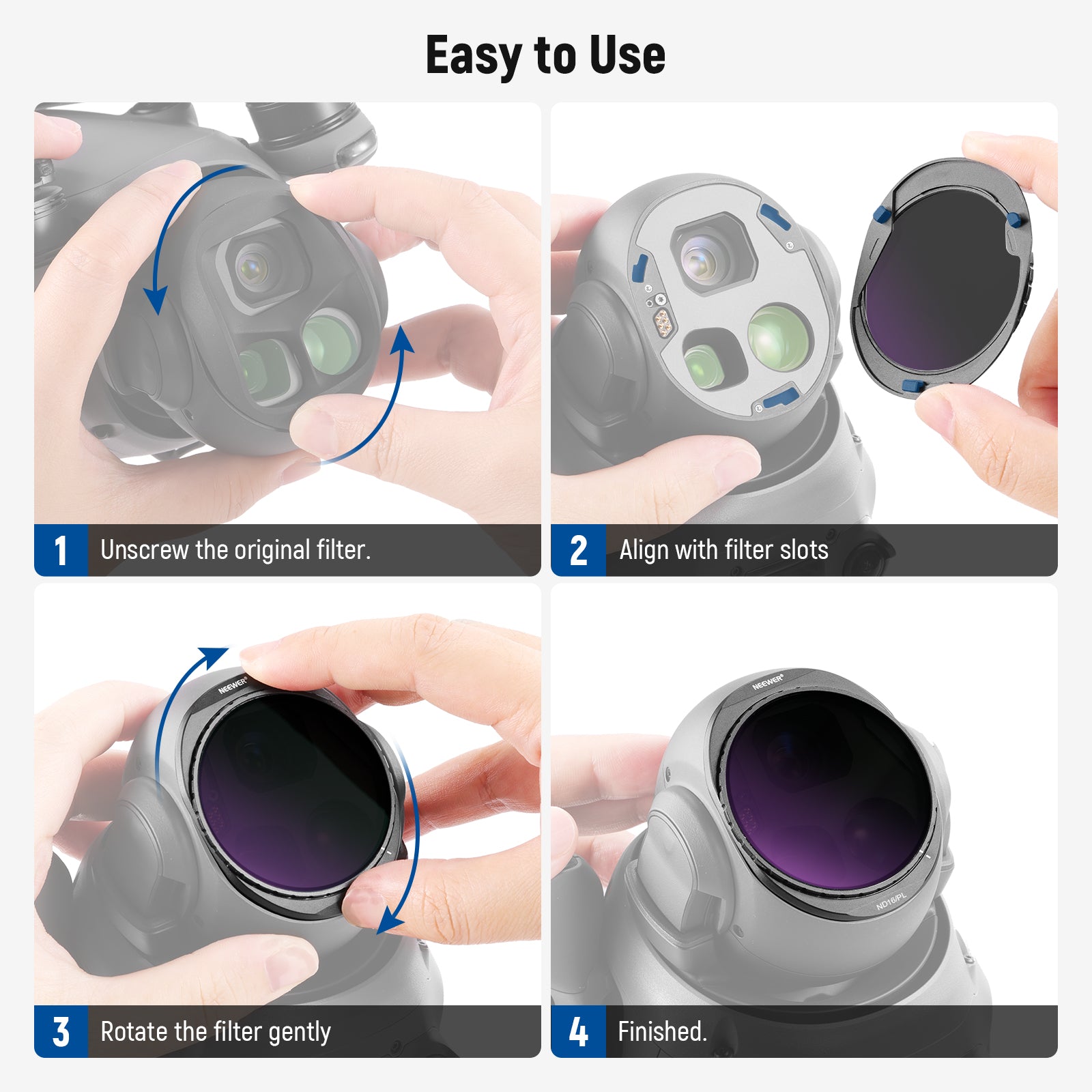 Easy to Use

1 Unscrew the original filter.

2 Align with filter slots

NEEWER®

3 Rotate the filter gently

NEEWER®

ND16/PL

4 Finished.