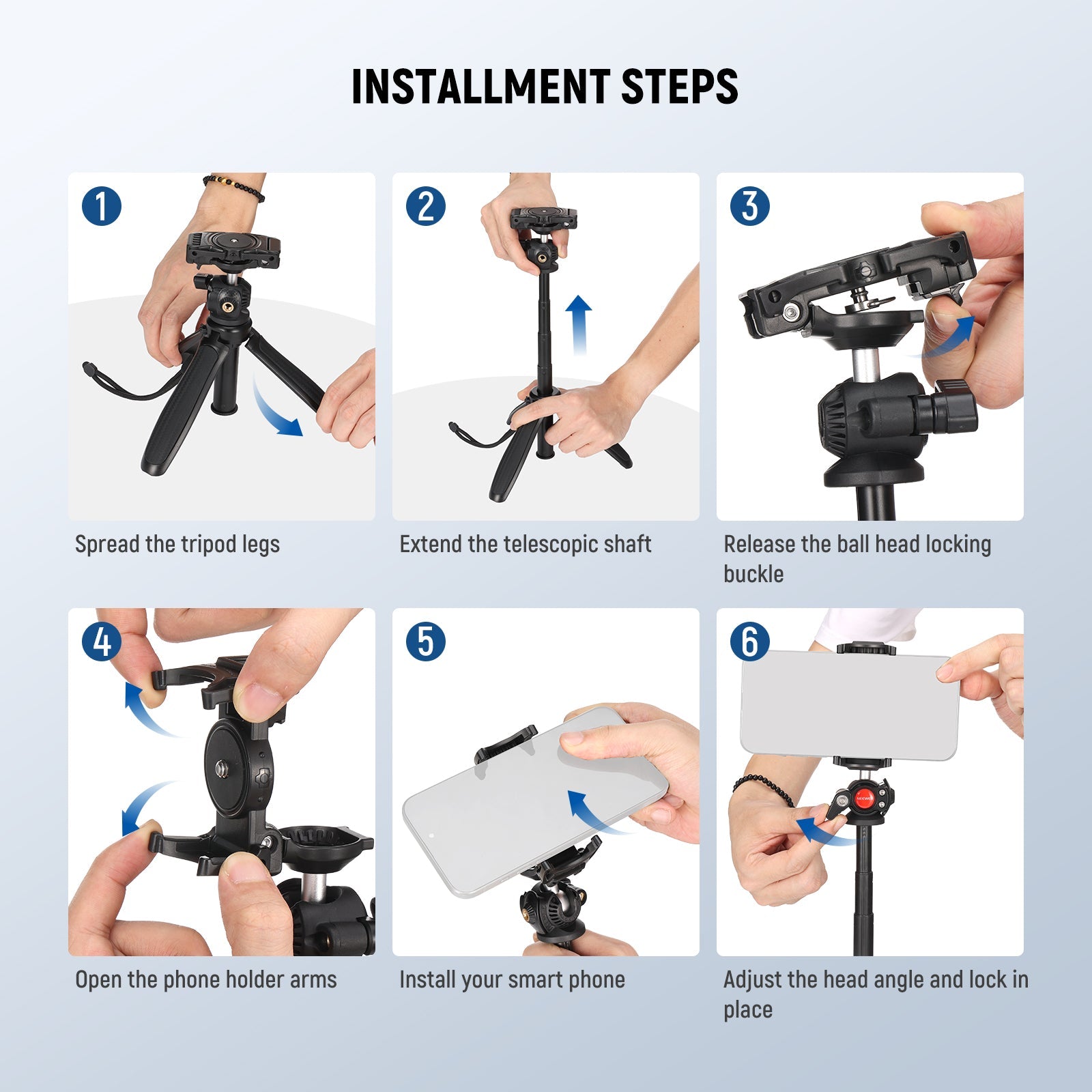 INSTALLMENT STEPS

1

Spread the tripod legs

2

Extend the telescopic shaft

3

Release the ball head locking buckle

4

Open the phone holder arms

5

Install your smart phone

6

NEEWER

Adjust the head angle and lock in place