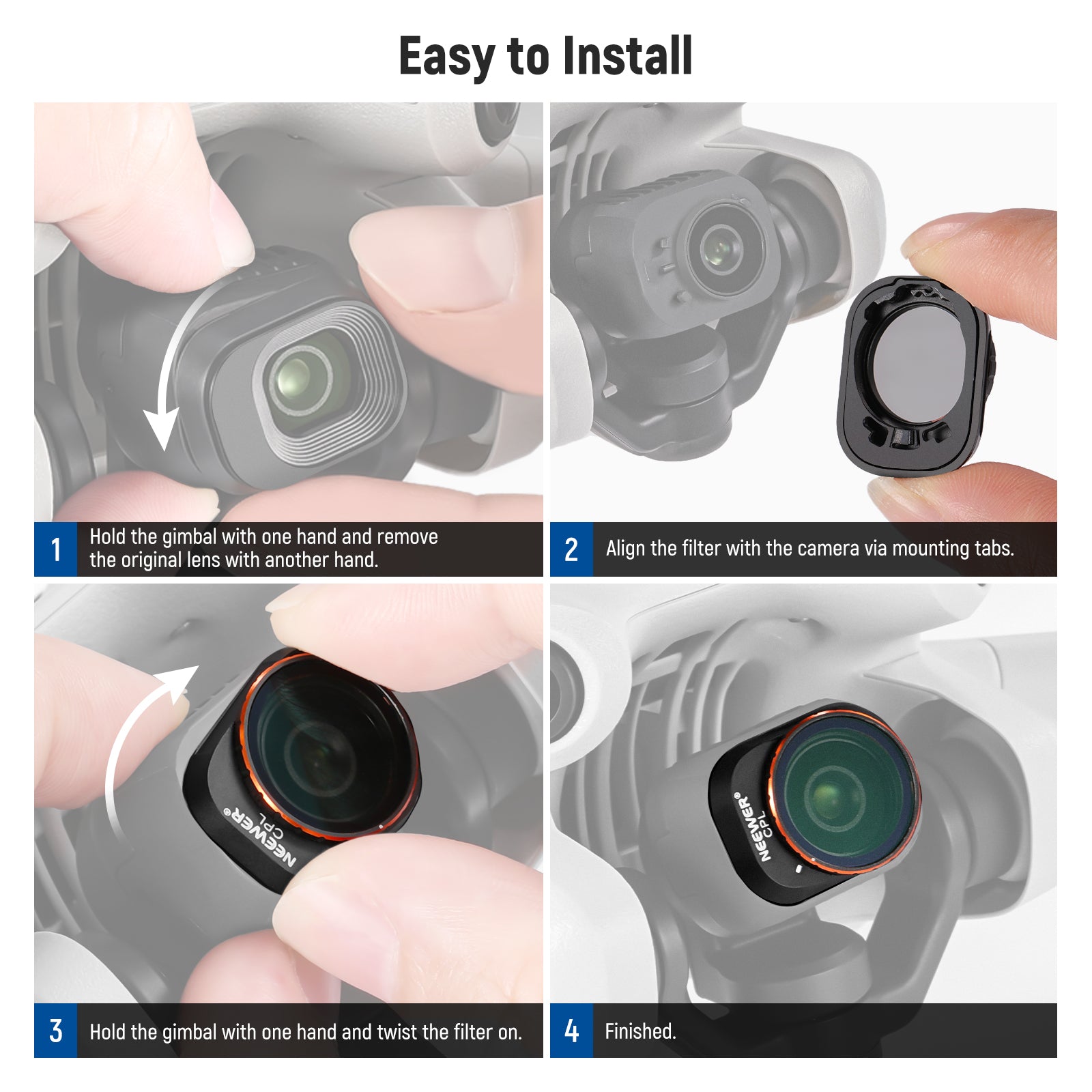 Easy to Install

1 Hold the gimbal with one hand and remove the original lens with another hand.

2 Align the filter with the camera via mounting tabs.

NEEWER® CPL

3 Hold the gimbal with one hand and twist the filter on.

NEEWER® CPL

4 Finished.