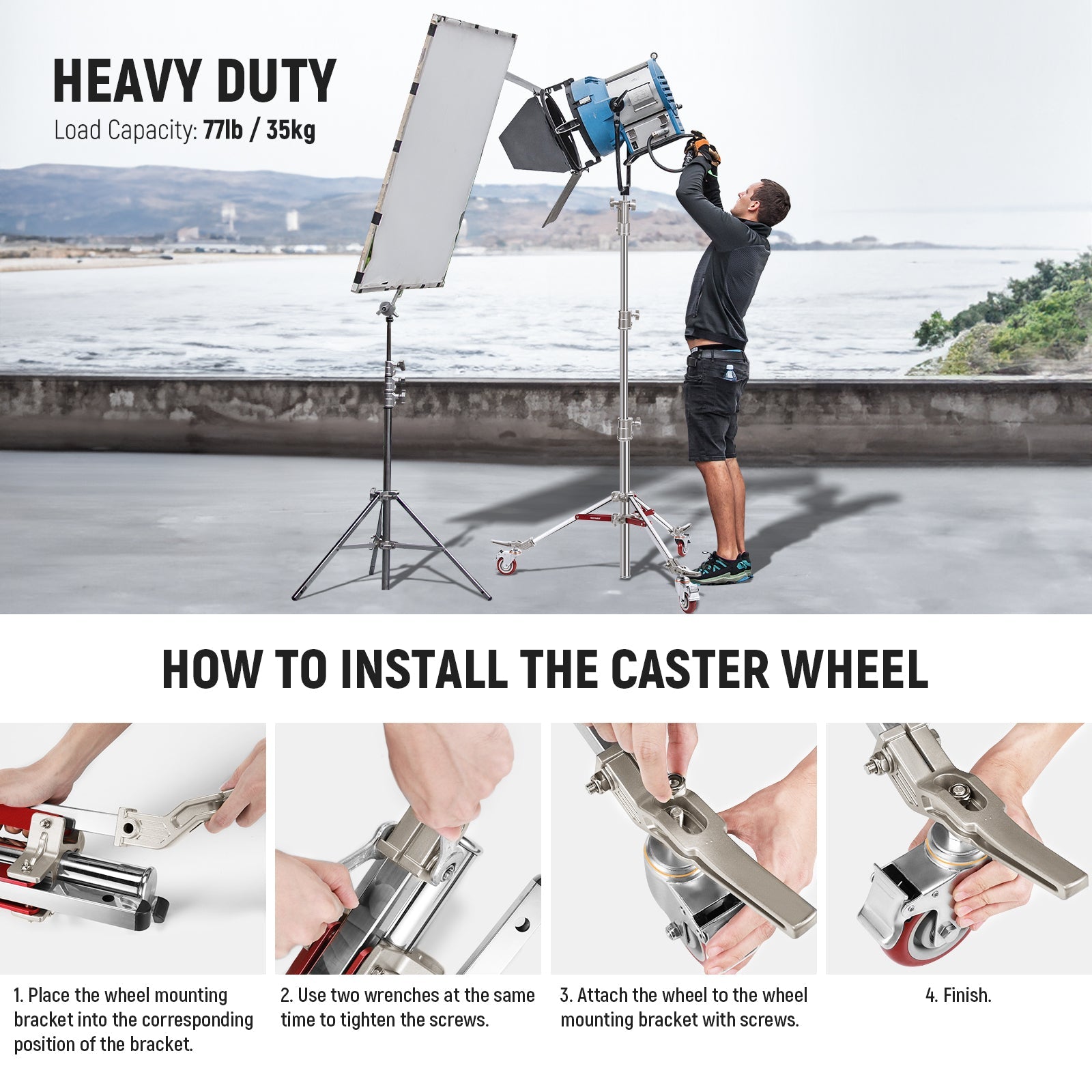 HEAVY DUTY
Load Capacity: 77lb / 35kg

HOW TO INSTALL THE CASTER WHEEL

1. Place the wheel mounting bracket into the corresponding position of the bracket.

2. Use two wrenches at the same time to tighten the screws.

3. Attach the wheel to the wheel mounting bracket with screws.

4. Finish.