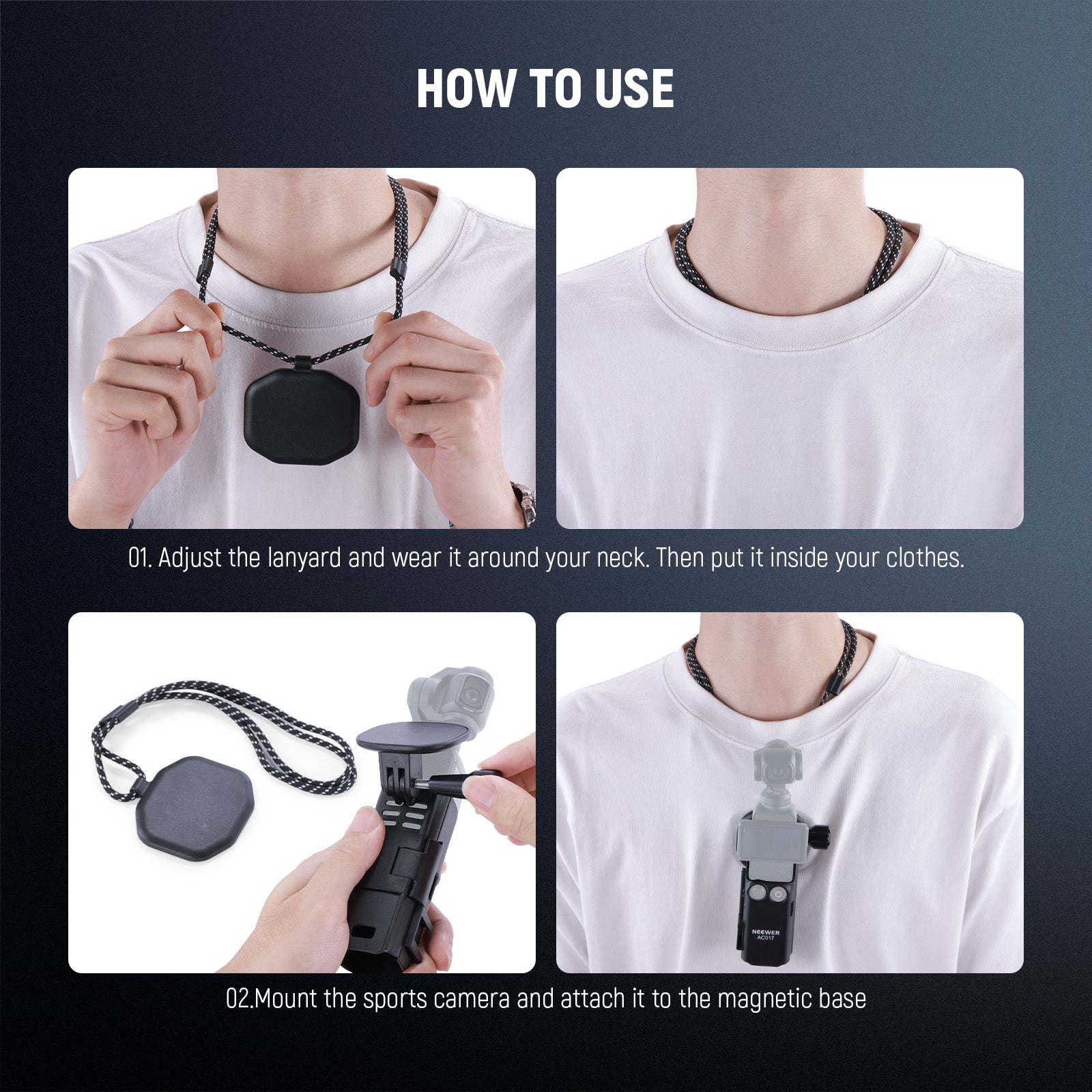 HOW TO USE

01. Adjust the lanyard and wear it around your neck. Then put it inside your clothes.

NEEWER
AC017

02.Mount the sports camera and attach it to the magnetic base