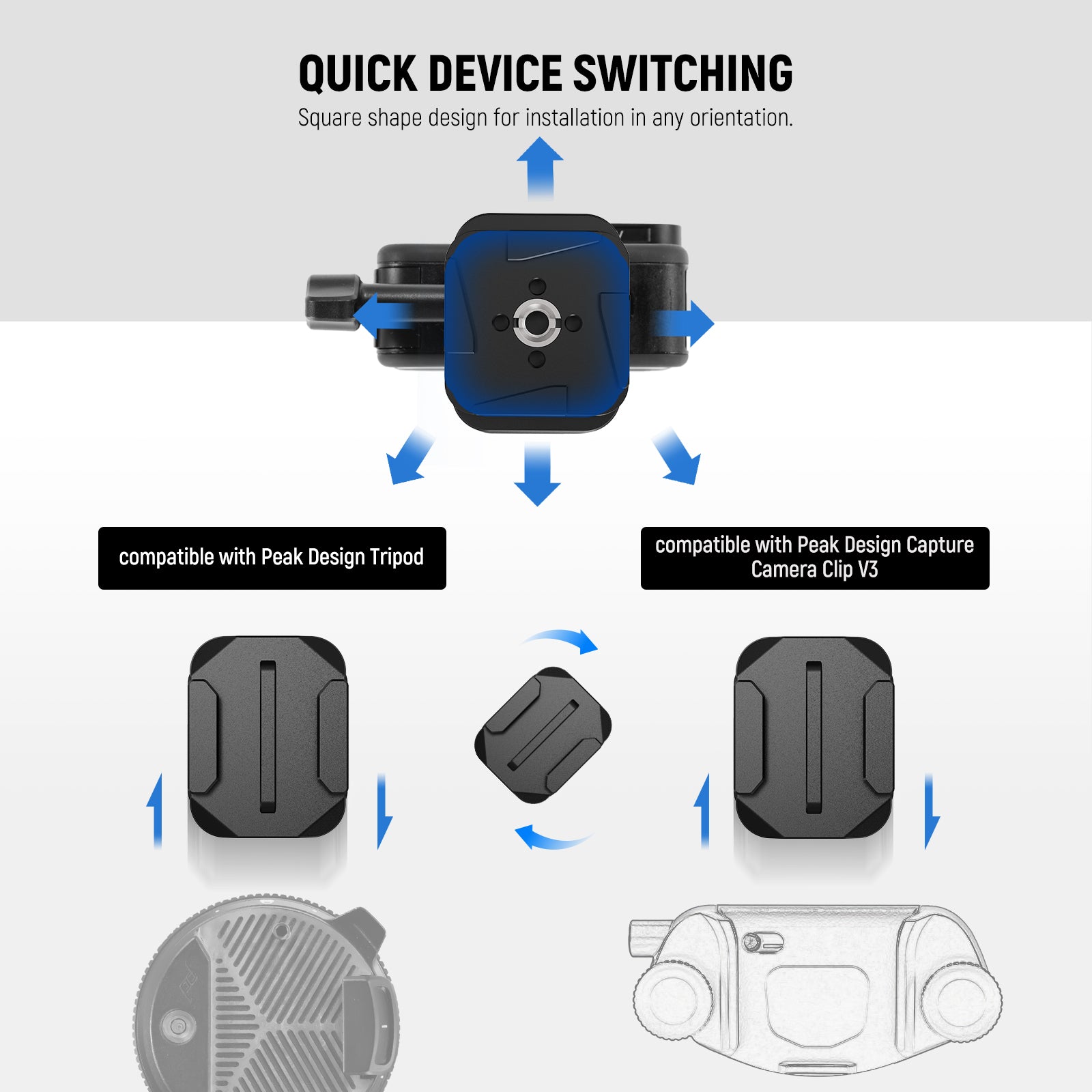 QUICK DEVICE SWITCHING
Square shape design for installation in any orientation.

compatible with Peak Design Tripod

compatible with Peak Design Capture Camera Clip V3